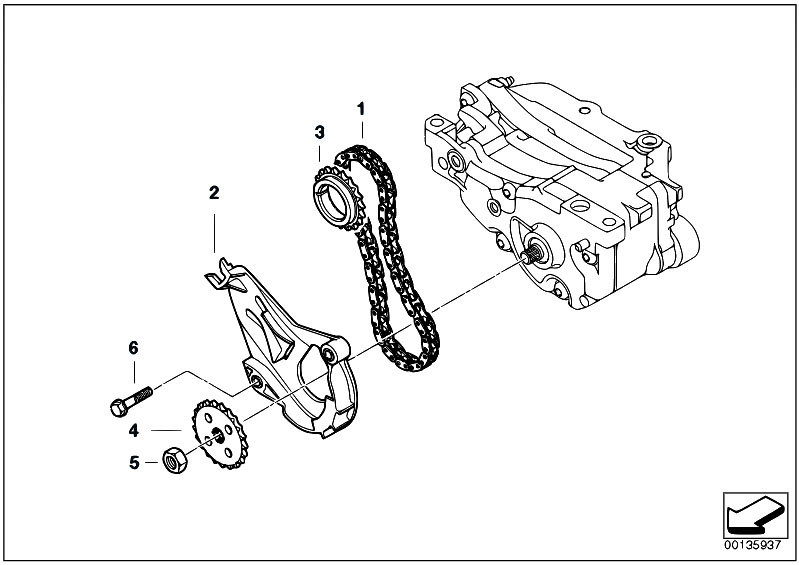 1
3
2
6
4
5
00135937