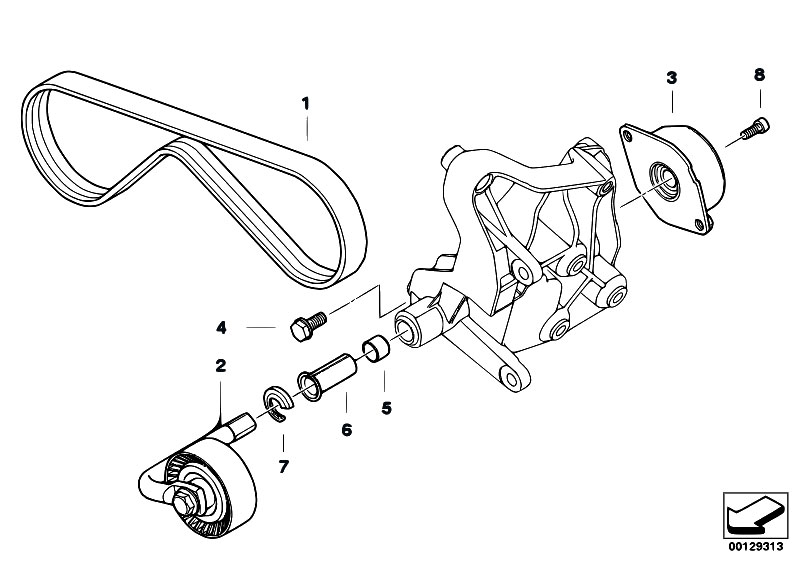 1
3
8
4
2
5
6
7
00129313