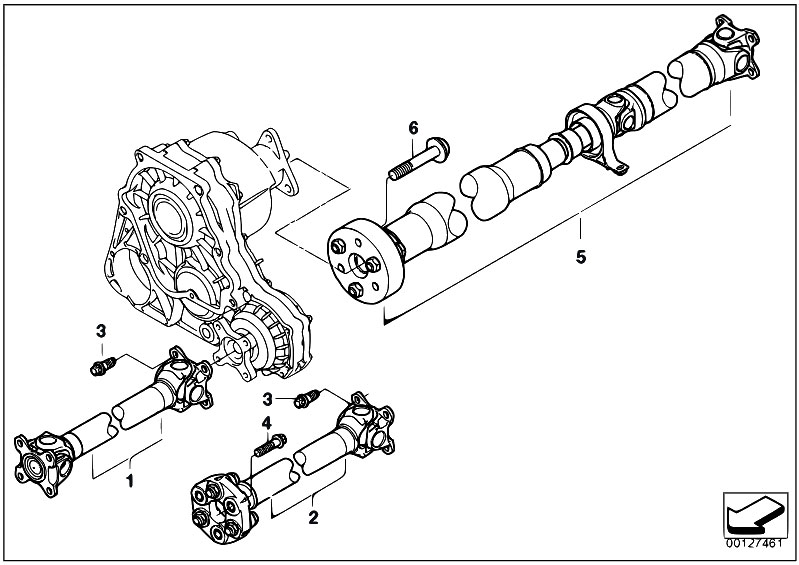 6
5
3
3
4
1
2
00127461