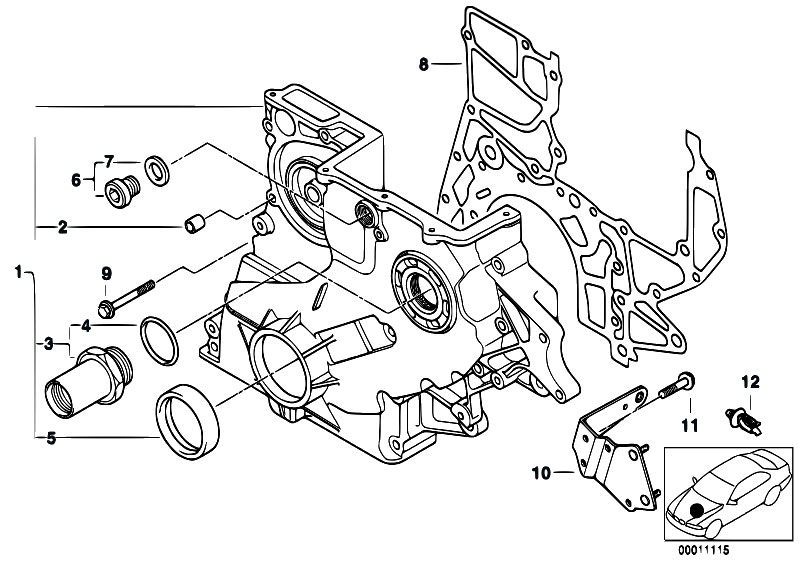 8
7
6
2
1
9
4
3
5
12
11
10
00011115