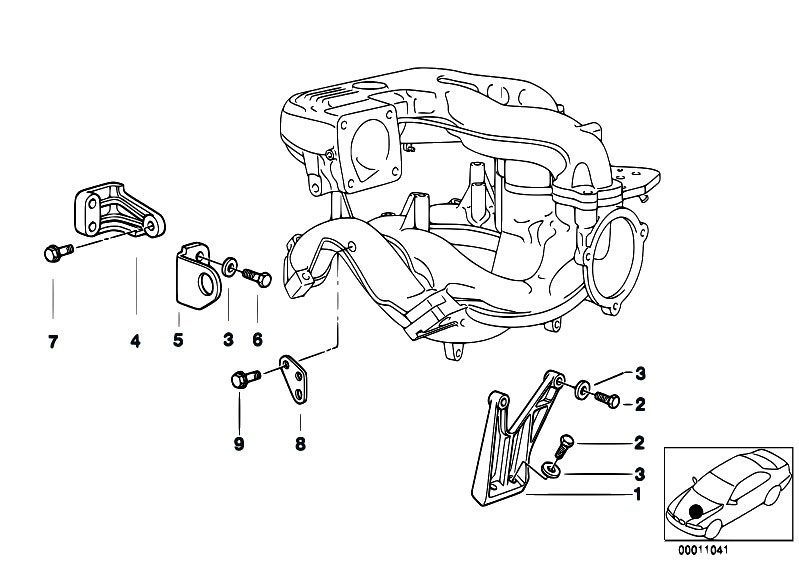 7
4
5
3
6
9
8
3
2
2
3
1
00011041