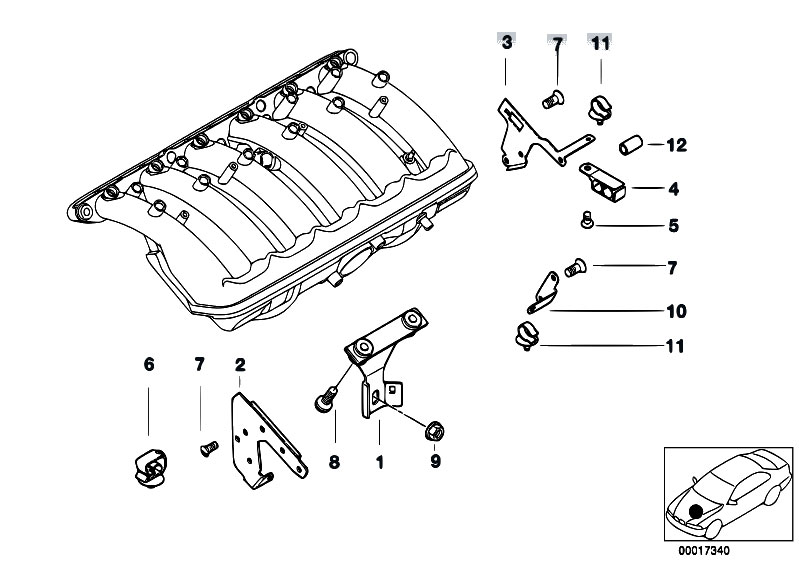 3
7
11
12
4
5
7
10
11
6
7
2
8
1
9
00017340