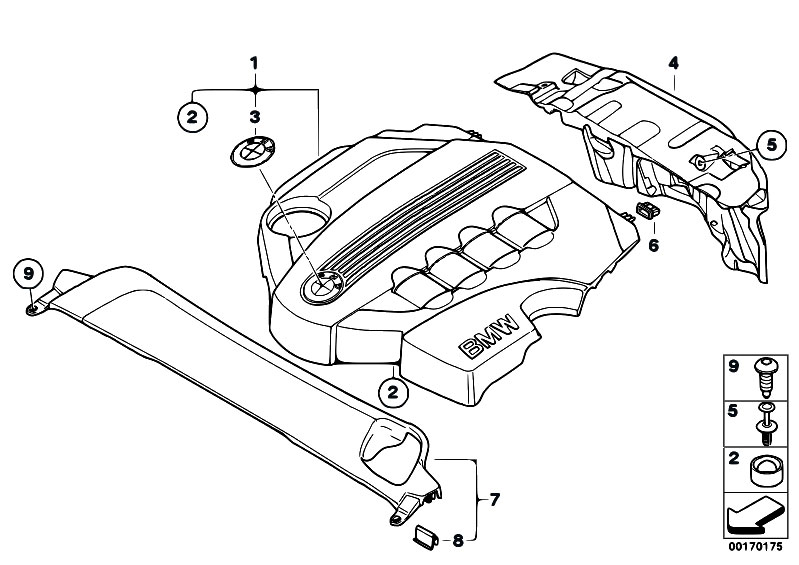 1
2
3
4
5
6
9
BMW
2
7
8
9
5
2
00170175