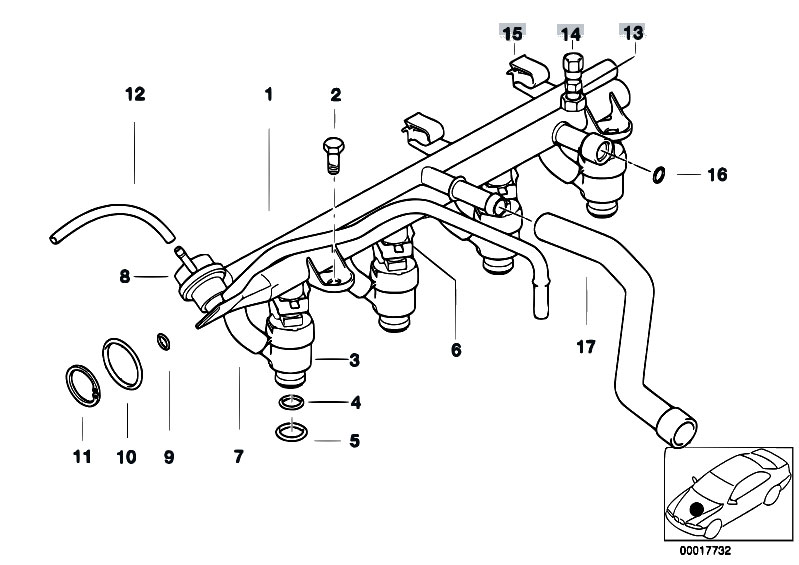 15 14 13

12 1 2

16

8

6 17

3

4

5

11 10 9 7

00017732