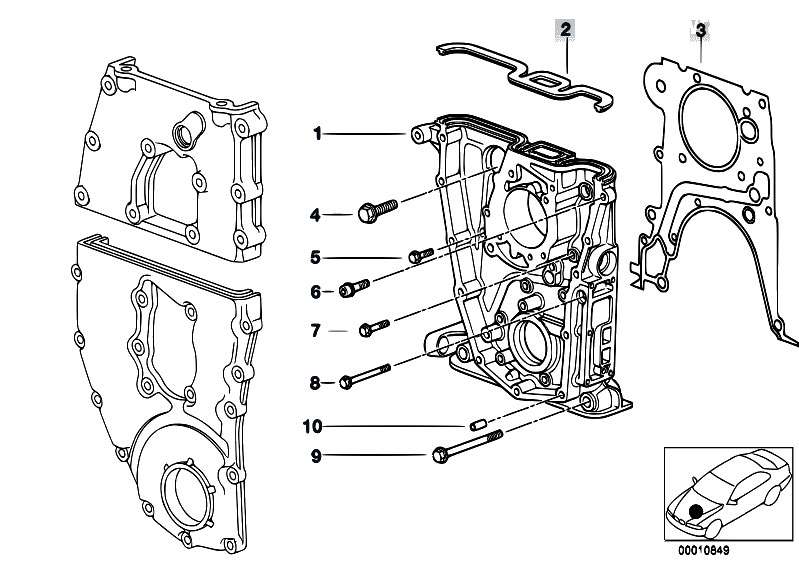 2
3
1
4
5
6
7
8
10
9
00010849