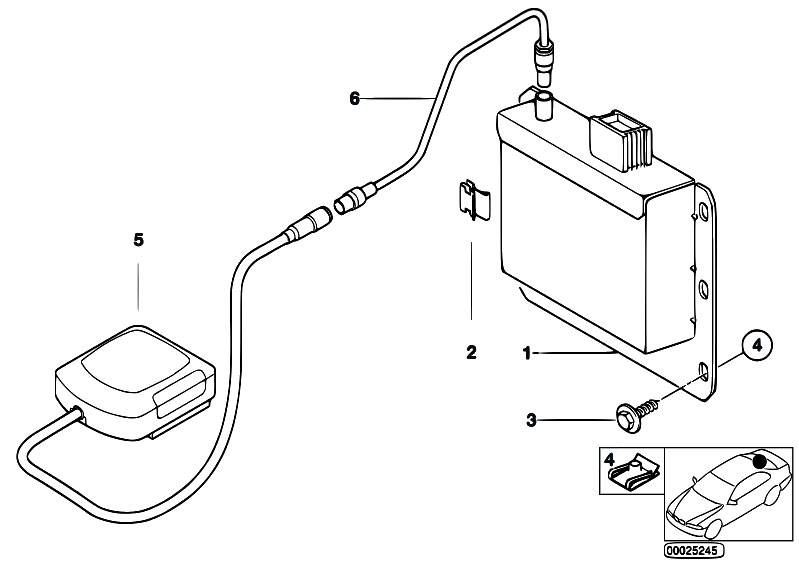 6
5
2
1
4
3
4
00025245