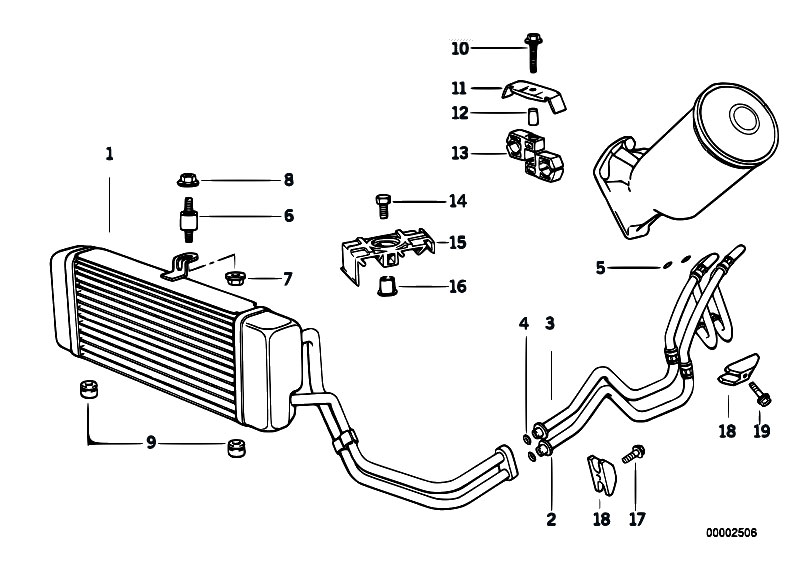 10
11
12
13
1
8
6
14
15
7
16
5
4
3
9
18
19
2
18
17
00002506