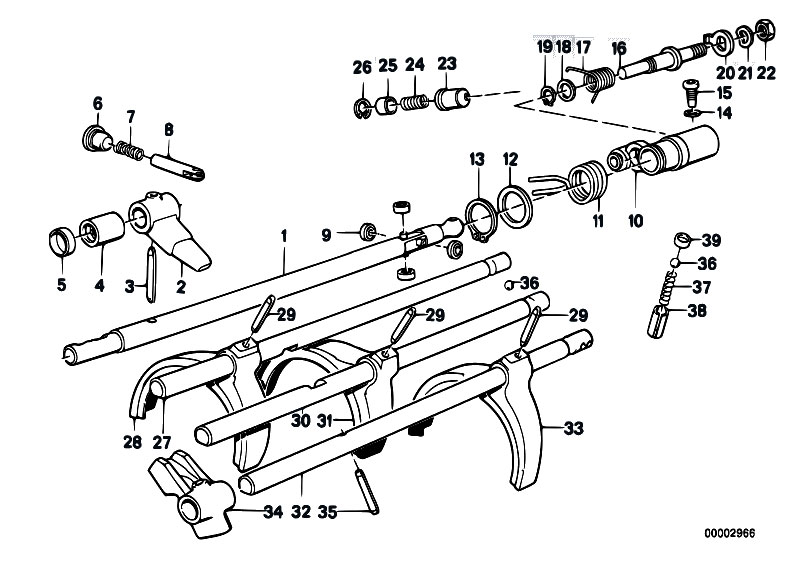 26 25 24 23
19 18 17 16
20 21 22
15
14
6
7
8
13 12
11 10
9
1
5 4 3 2
39
36
37
38
36
29 29 29
28 27
30 31
33
34 32 35
00002966