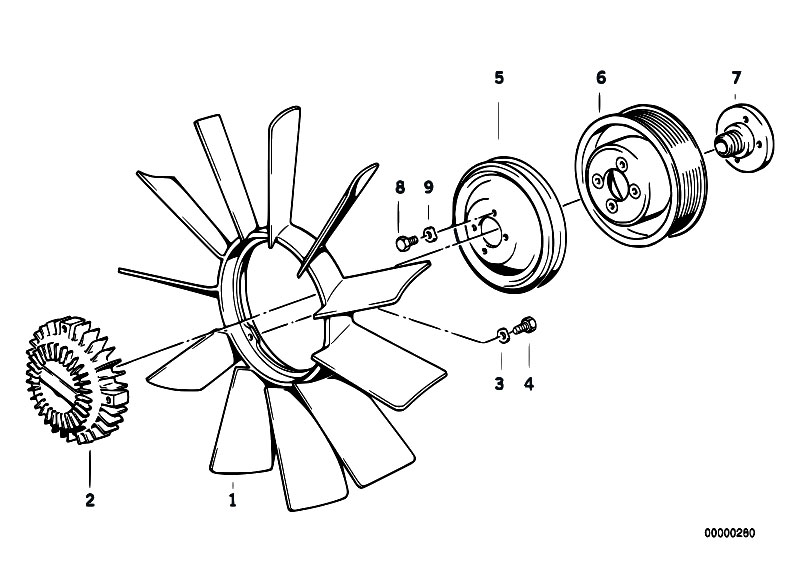 5
6
7
8
9
3
4
2
1
00000260