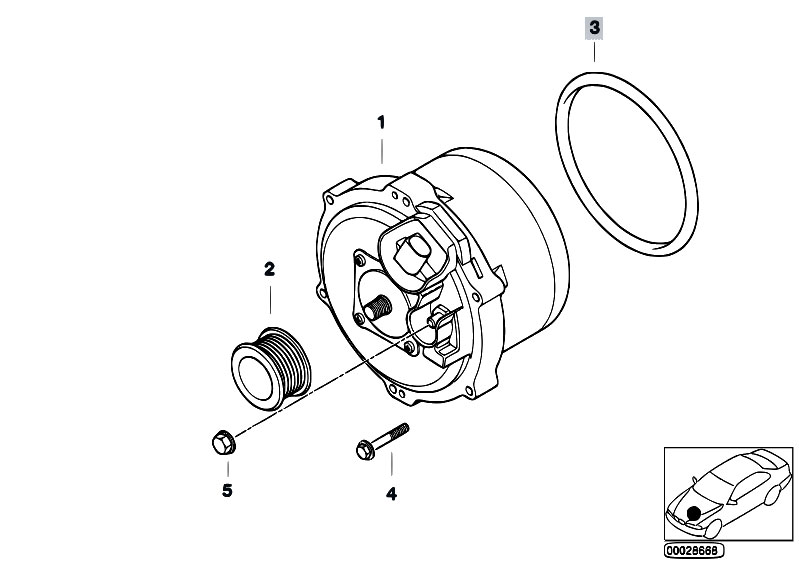 3

1

2

5

4

00028668