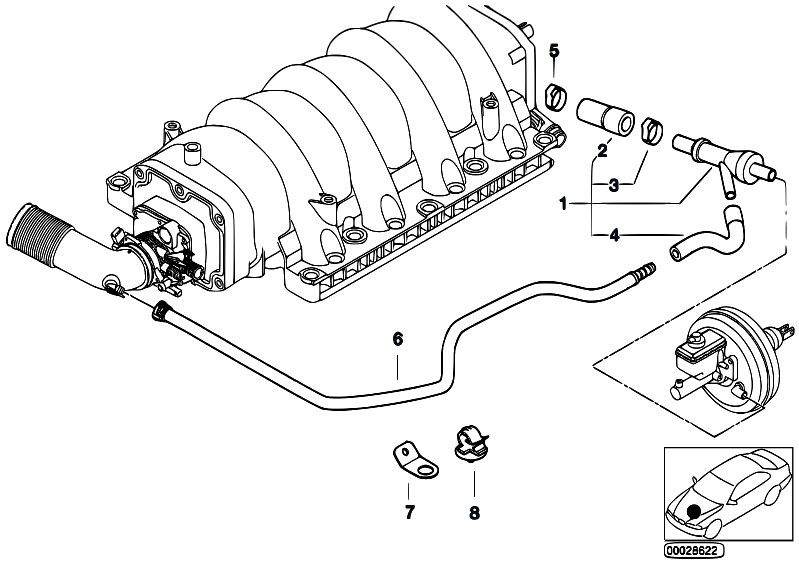 5
2
3
1
4
6
7
8
00028622