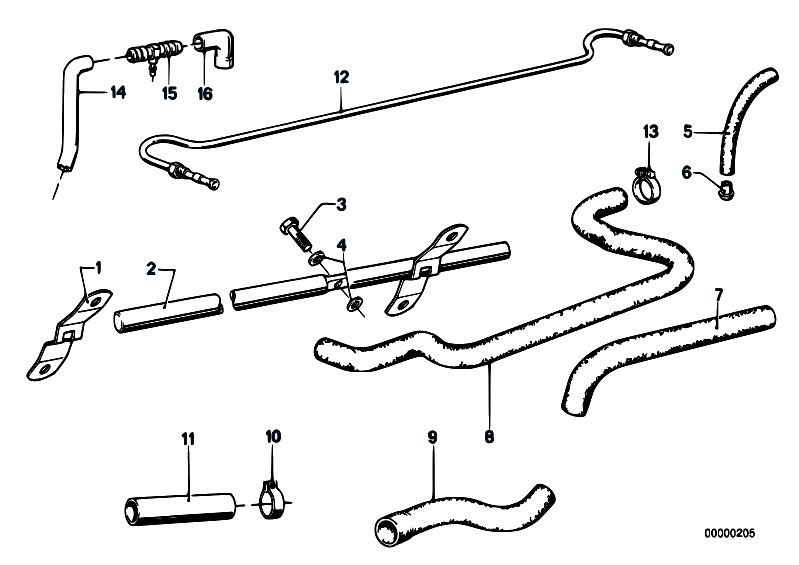 14
15
16
12
13
5
6
3
4
1
2
7
8
11
10
9
00000205